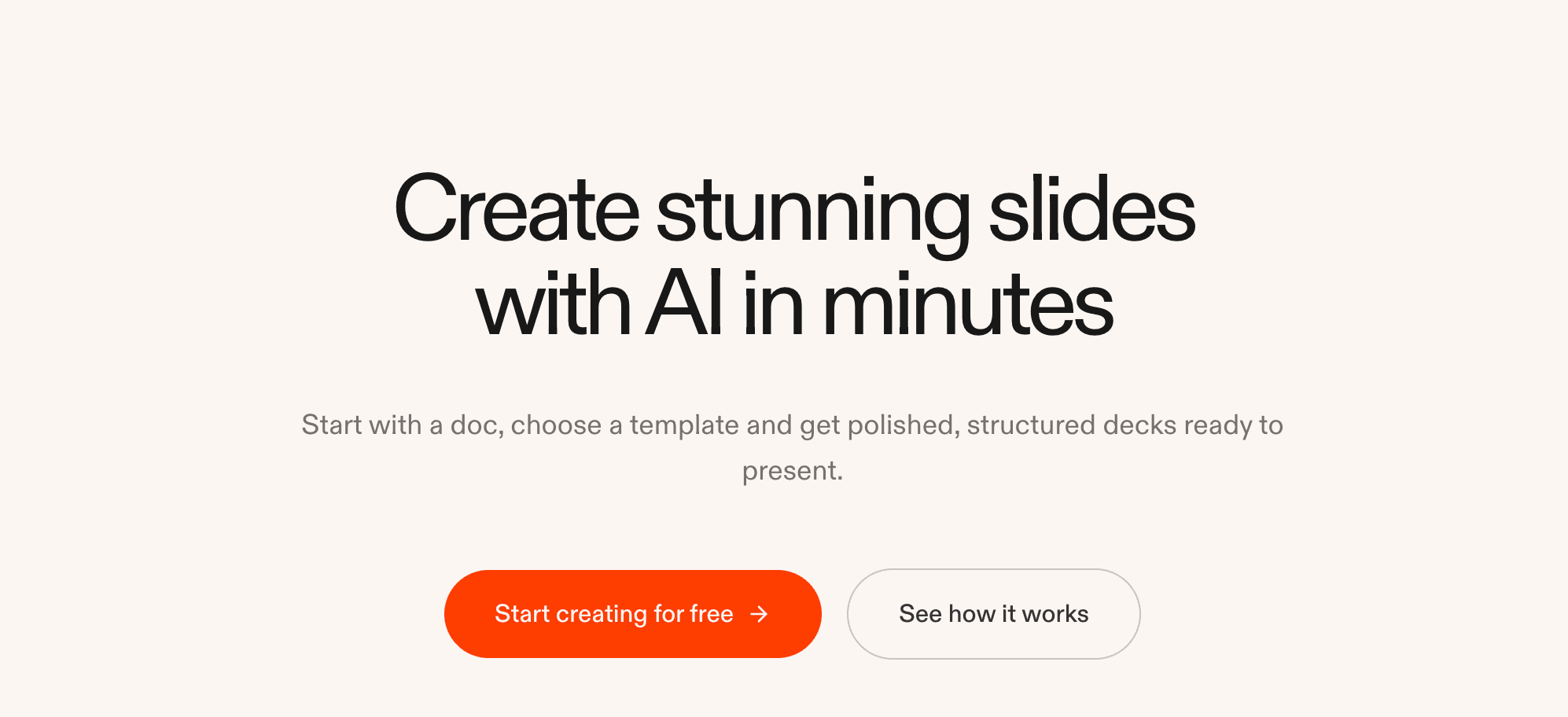 Create stunning slides with AI in minutes

Start with a doc, choose a template and get polished, structured decks ready to present.

Start creating for free →

See how it works